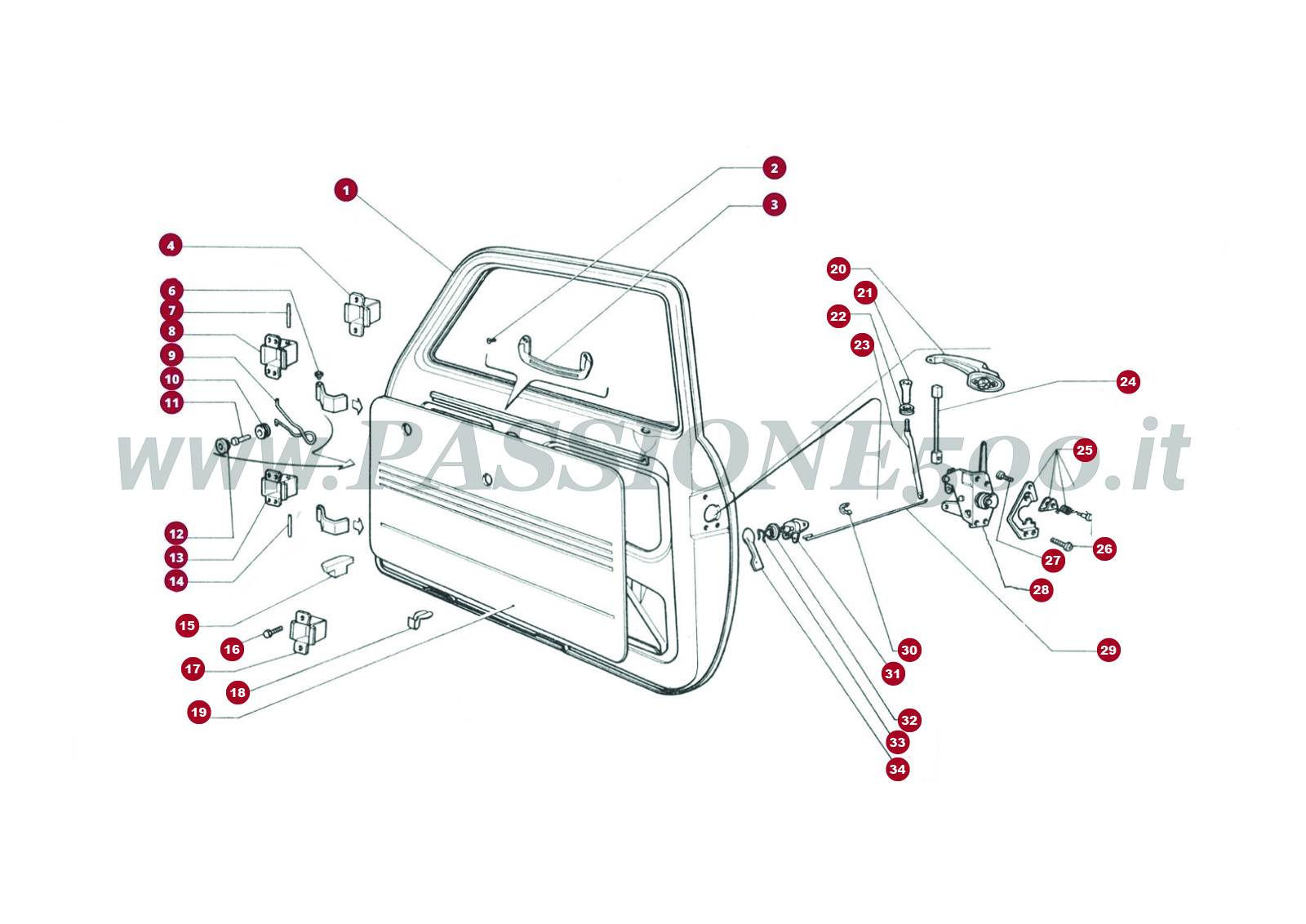 1
2
3
4
6
7
8
9
10
11
12
13
14
15
16
17
18
19
20
21
22
23
24
25
26
27
28
29
30
31
32
33
34

www.PASSIONE500.it