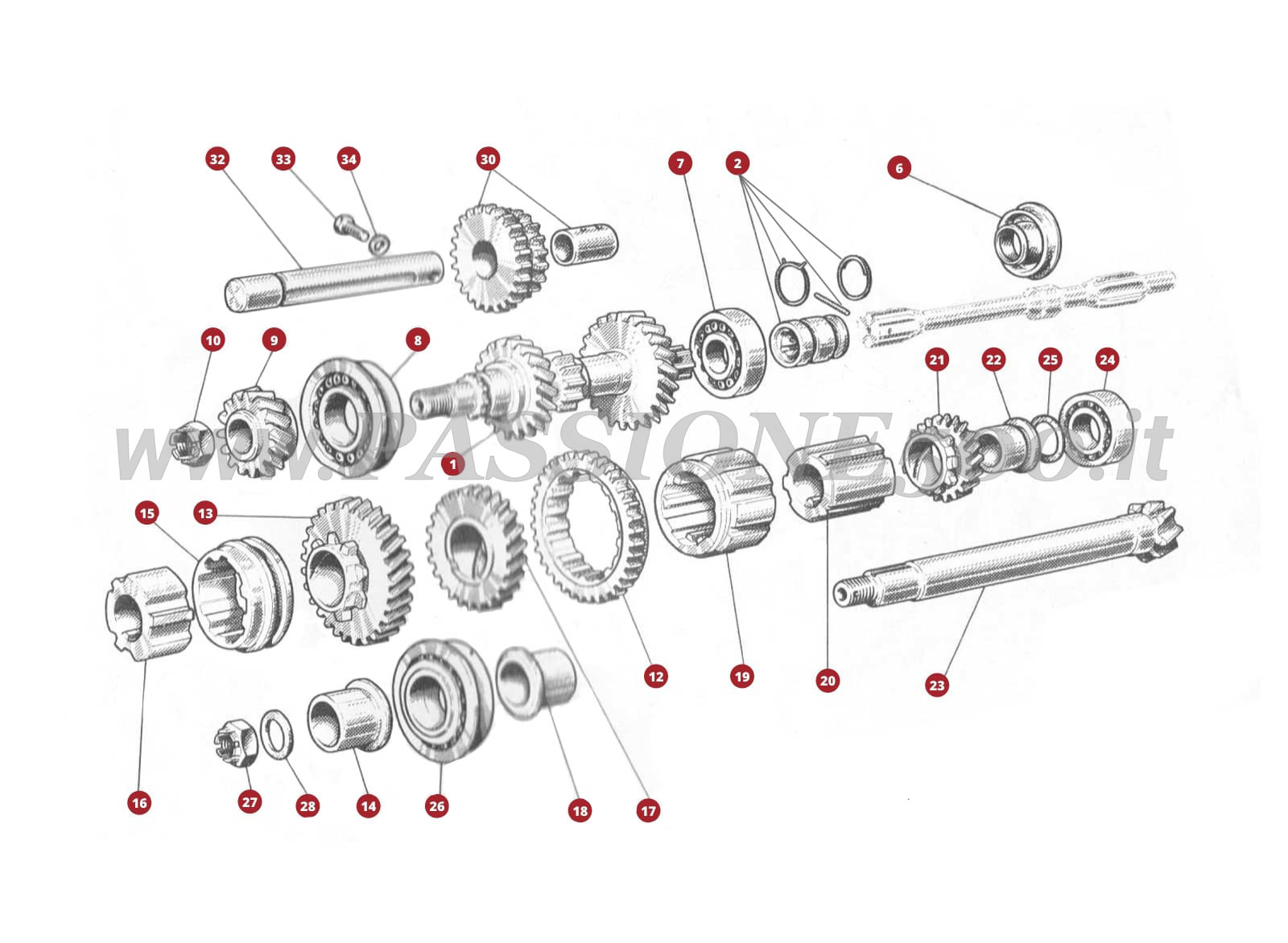 32
33
34
30
7
2
6
10
9
8
21
22
25
24
www.PASSIONE500.it
1
15
13
12
19
20
23
16
27
28
14
26
18
17