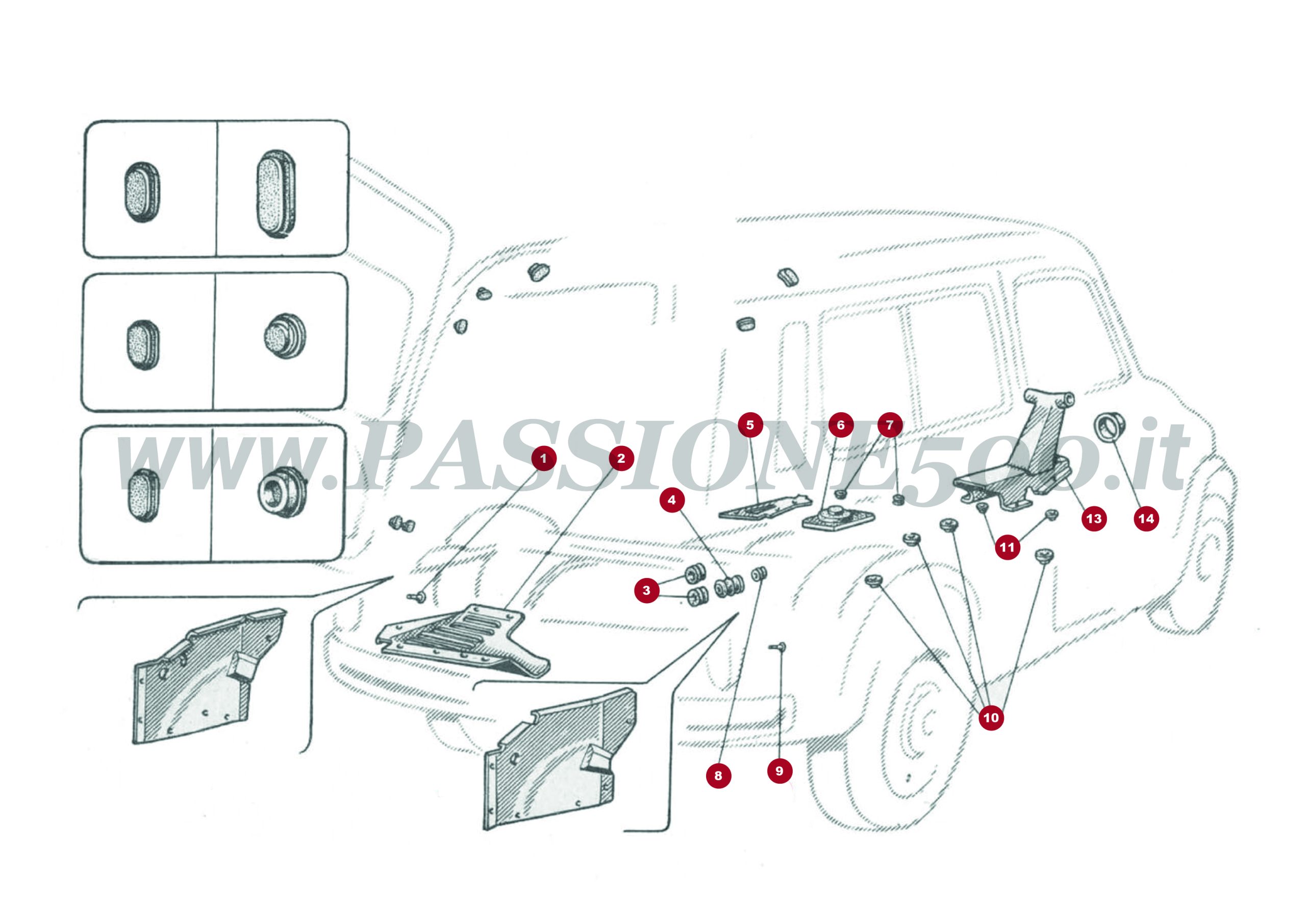 www.PASSIONE500.it

1
2
3
4
5
6
7
8
9
10
11
13
14