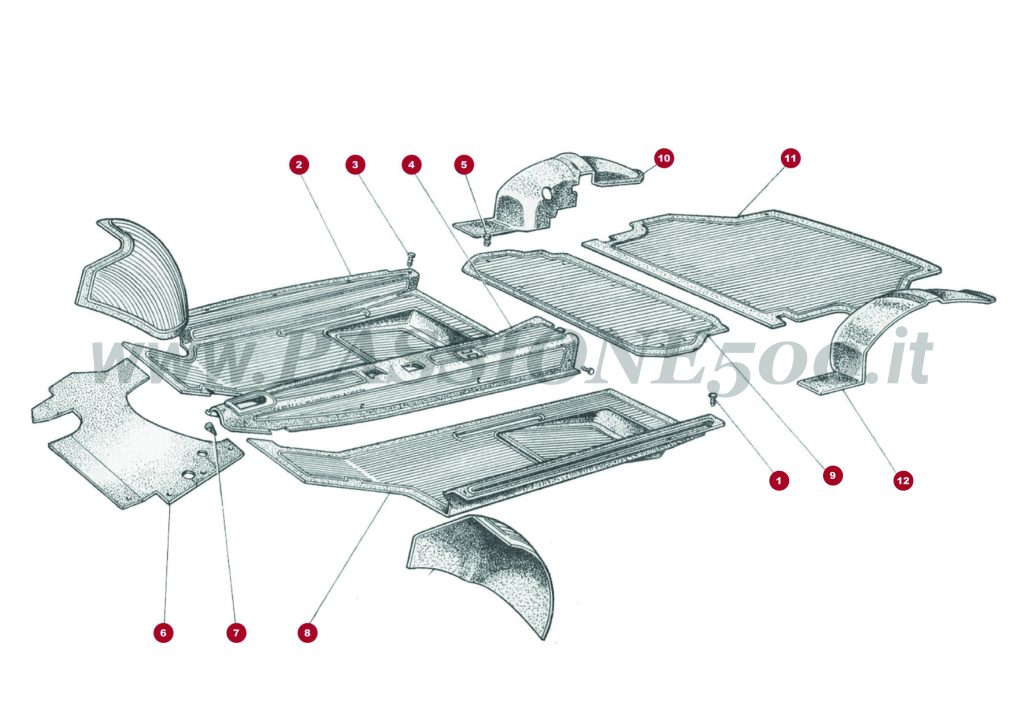 2
3
4
5
10
11
www.PASSIONE500.it
1
9
12
6
7
8