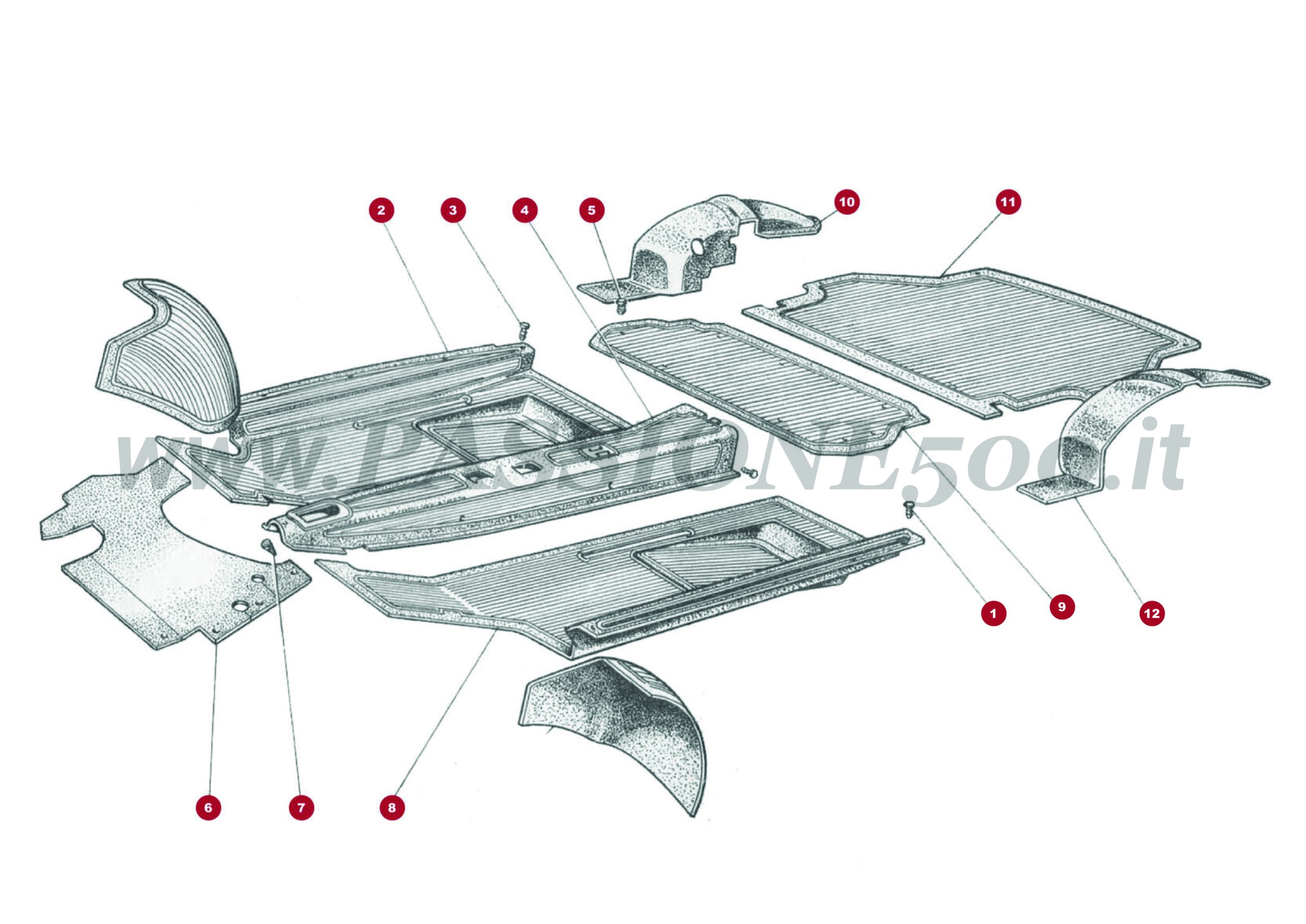 2
3
4
5
10
11
www.PASSIONE500.it
1
9
12
6
7
8