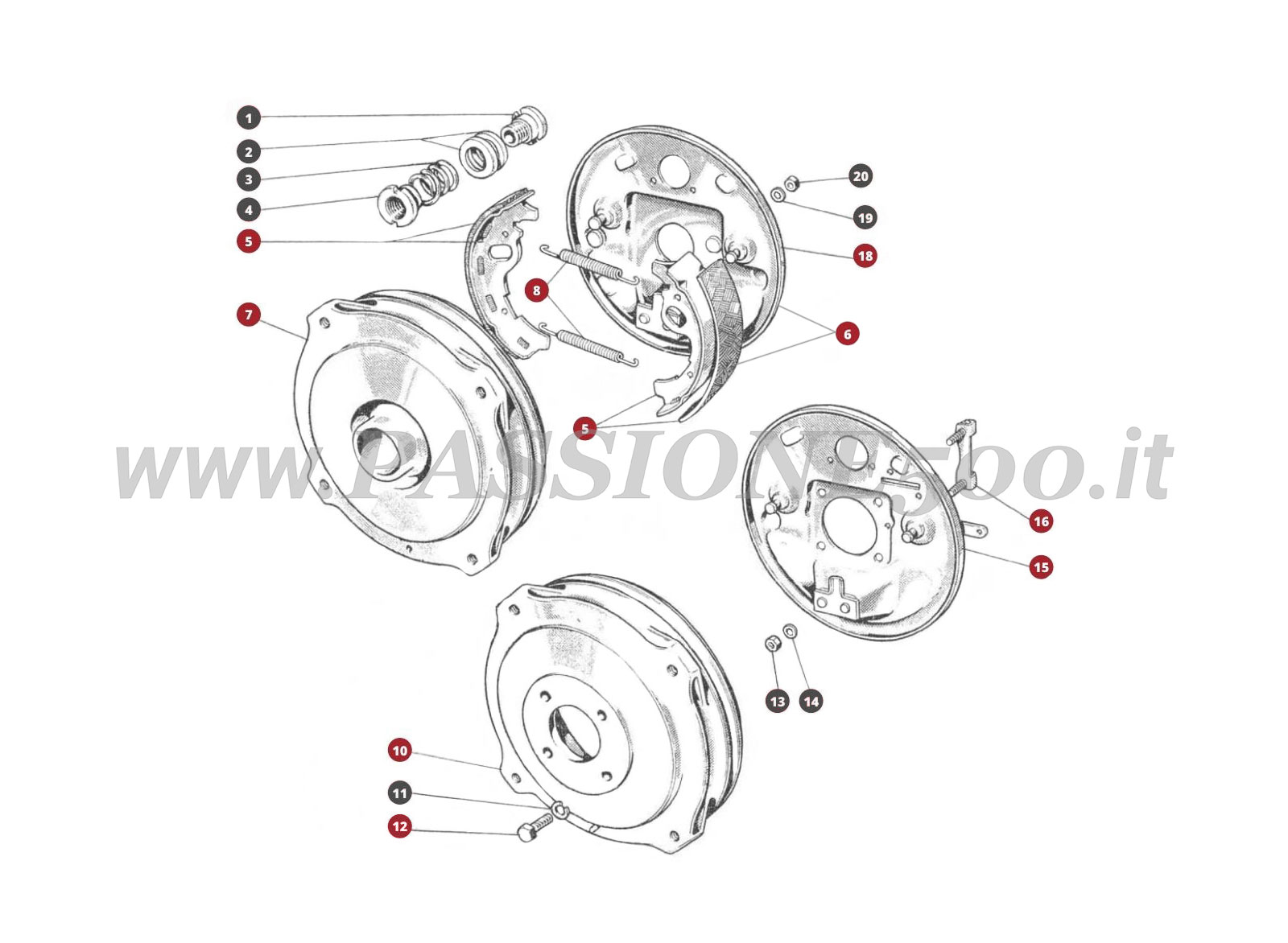 1
2
3
4
5
20
19
18
8
7
6
5
www.PASSIONE500.it
16
15
13
14
10
11
12