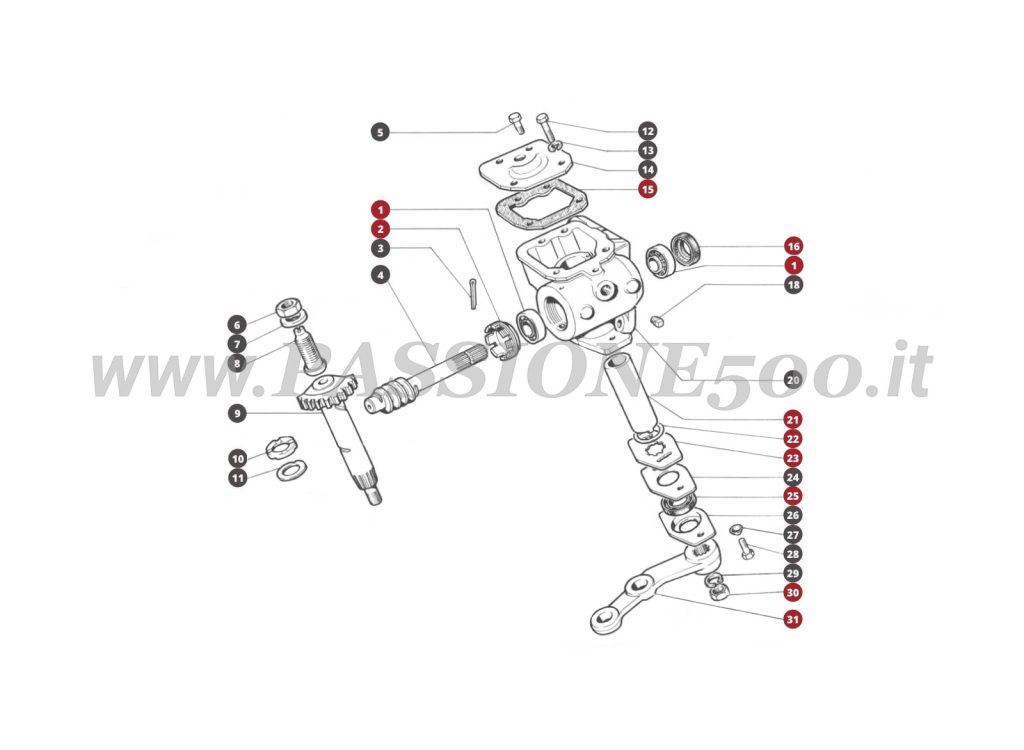 5
12
13
14
15
1
2
3
4
16
1
18
6
7
8
www.PASSIONE500.it
20
9
21
22
23
10
11
24
25
26
27
28
29
30
31