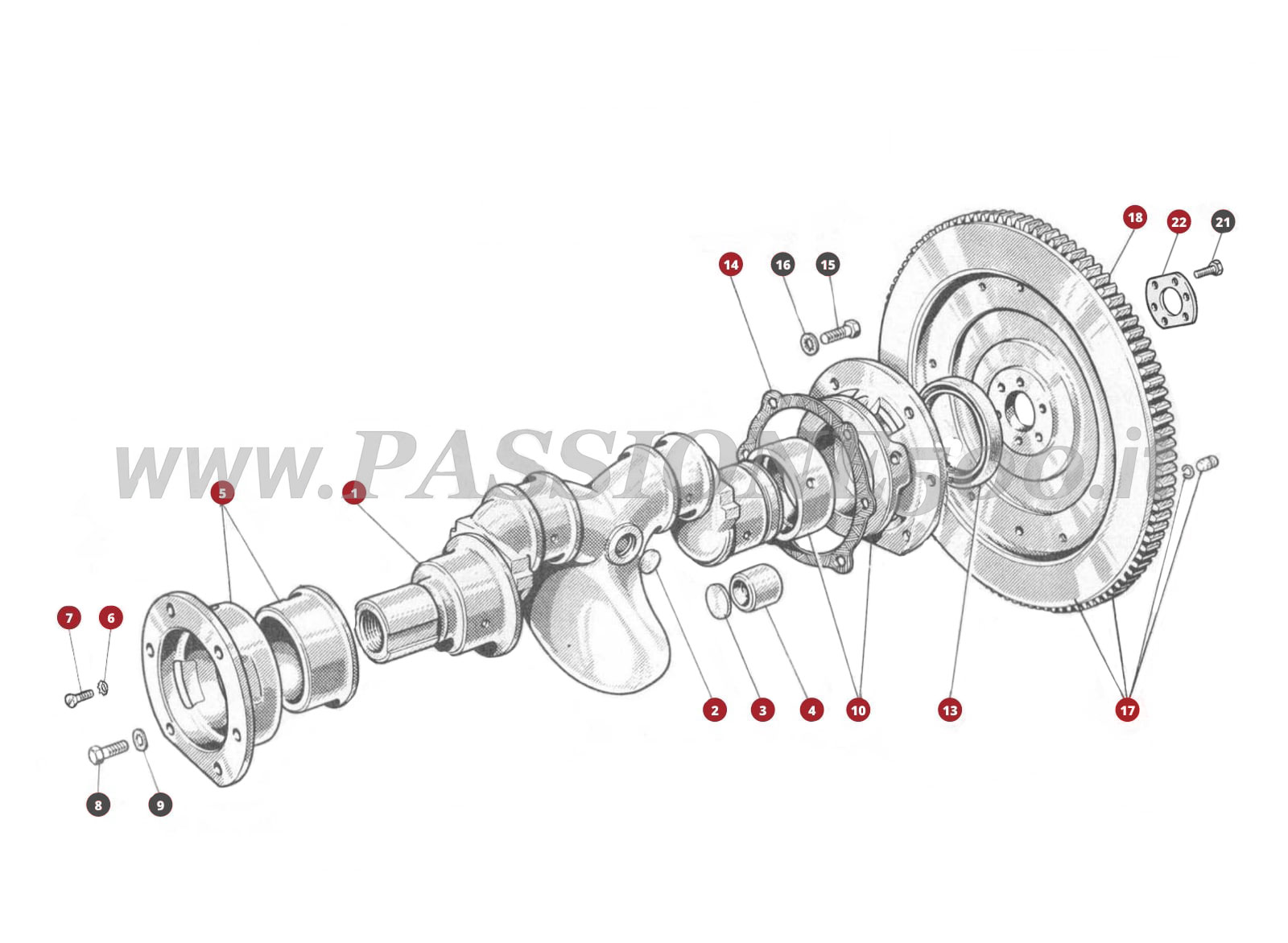 18
22
21
14
16
15
www.PASSIONE500.it
5
1
7
6
2
3
4
10
13
17
8
9