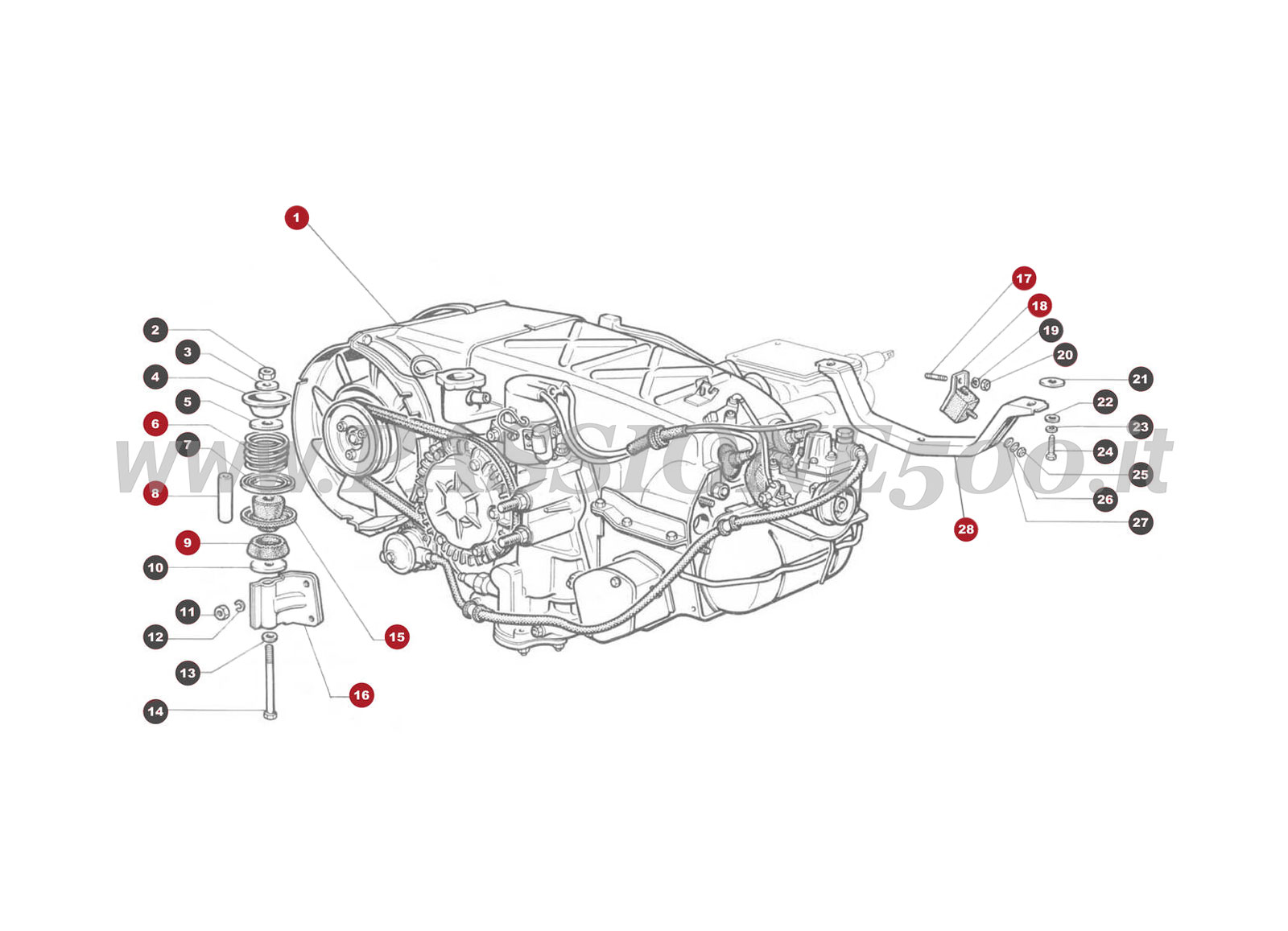 1

2
3
4
5
6
7
8
9
10
11
12
13
14
15
16

17
18
19
20
21
22
23
24
25
26
27
28

www.PASSIONE500.it