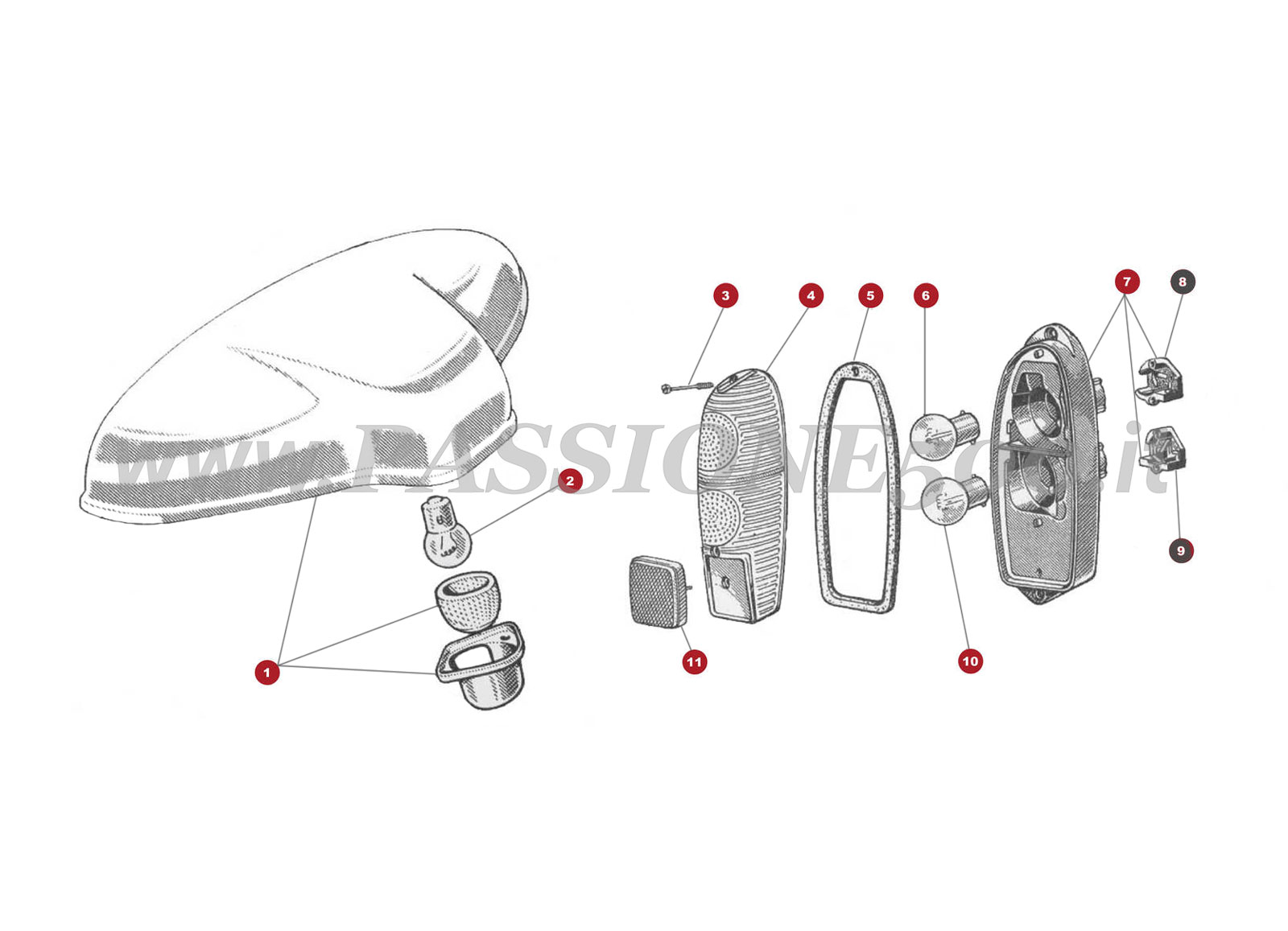 www.PASSIONE500.it

3
4
5
6
7
8
2
9
1
11
10